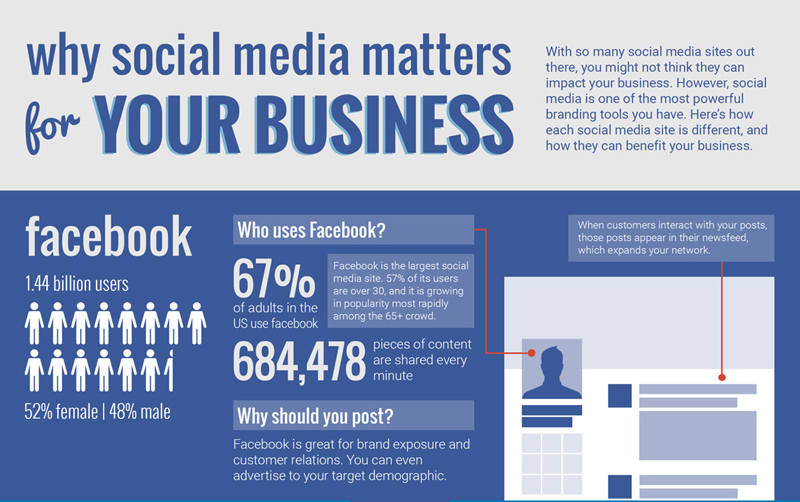 why social media matters for YOUR BUSINESS

With so many social media sites out there, you might not think they can impact your business. However, social media is one of the most powerful branding tools you have. Here's how each social media site is different, and how they can benefit your business.

facebook

1.44 billion users

52% female | 48% male

Who uses Facebook?

67% of adults in the US use facebook

Facebook is the largest social media site. 57% of its users are over 30, and it is growing in popularity most rapidly among the 65+ crowd.

684,478 pieces of content are shared every minute

Why should you post?

Facebook is great for brand exposure and customer relations. You can even advertise to your target demographic.

When customers interact with your posts, those posts appear in their newsfeed, which expands your network.